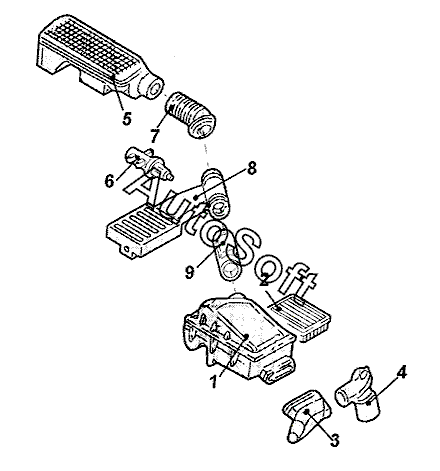 5
7
6
8
AutoSoft
9
2
1
4
3