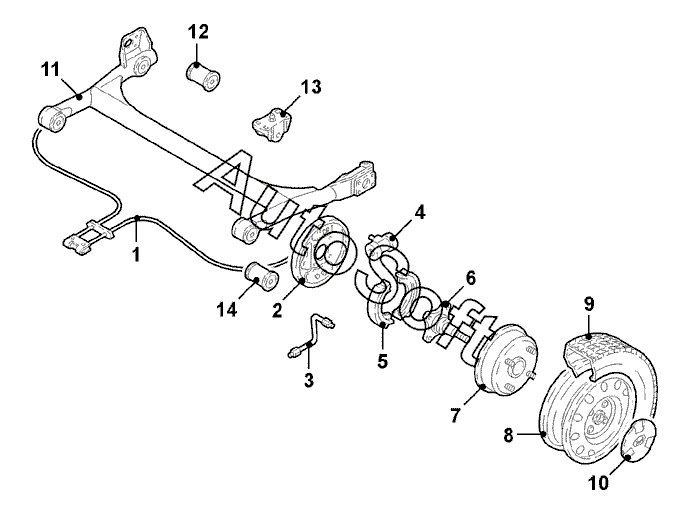 12
11
13
AutoSoft
4
1
6
14
2
9
5
3
7
8
10