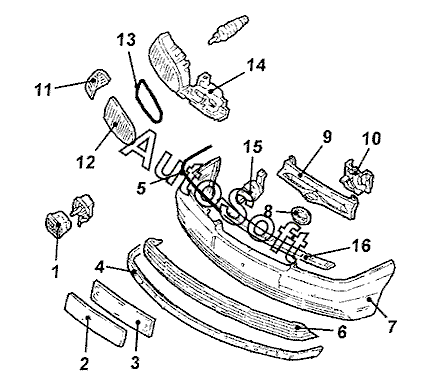 13
14
11
12
AutoSoft
15
9
10
5
8
16
1
4
7
6
2
3