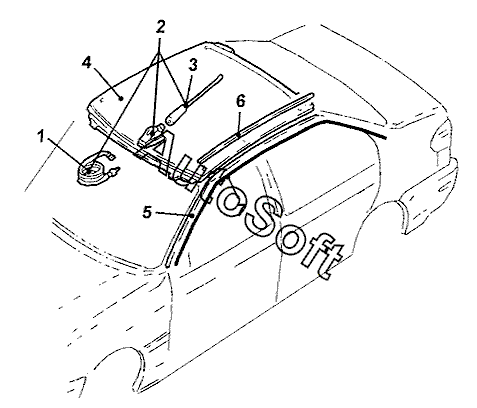 2
4
3
6
1
5
AutoSoft