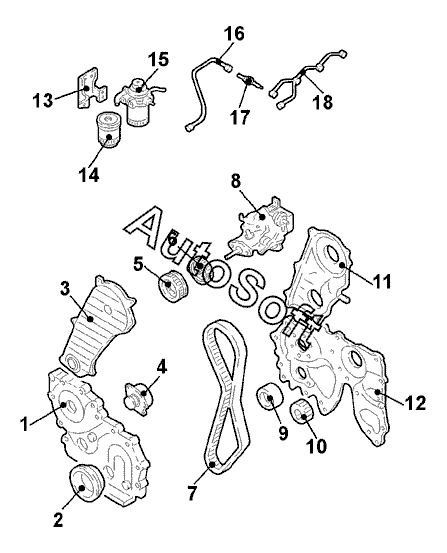 16
15
13
17
18
14
8
AutoSoft
6
5
11
3
4
1
12
9
10
7
2