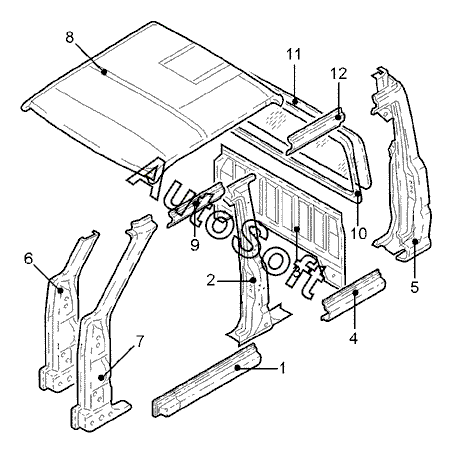 8
11
12
AutoSoft
9
10
6
2
5
4
7
1