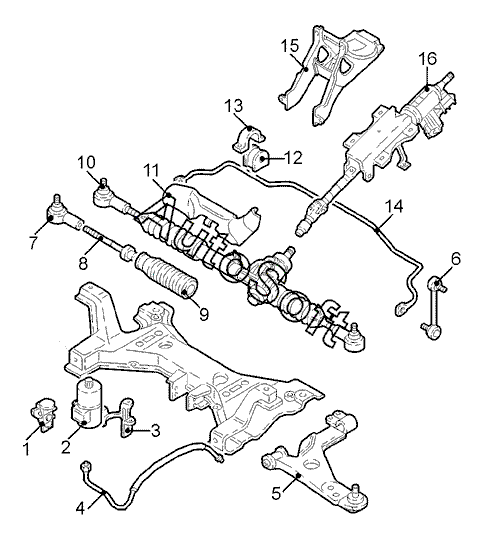 15
16
13
12
10
11
14
7
8
6
9
AutoSoft
1
2
3
4
5