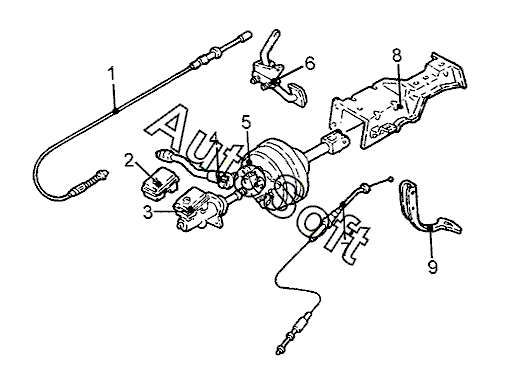 1
6
8
5
4
2
3
7
9
AutoSoft