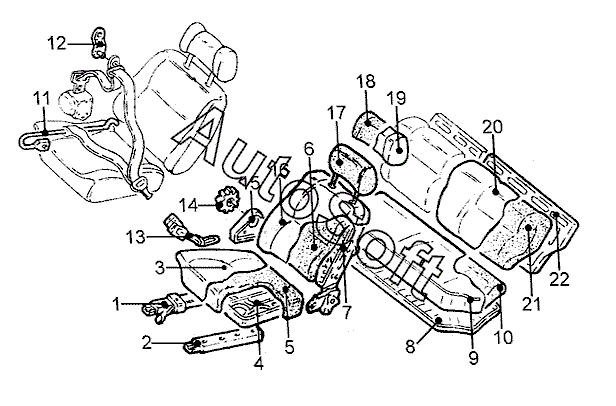 12
11
18
19
17
20
6
16
15
14
13
3
1
2
4
5
7
8
9
10
21
22
AutoSoft