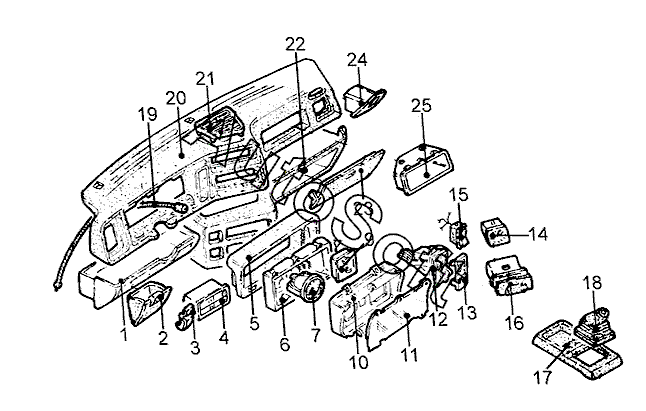 22
24
21
20
25
19
23
15
14
18
1
2
3
4
5
6
7
10
11
12
13
16
17