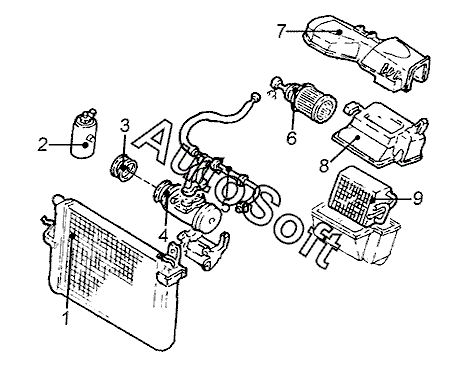 7
2
3
6
8
9
4
1
AutoSoft