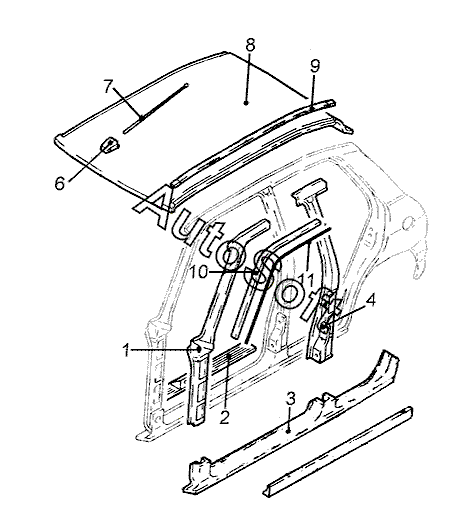 8
9
7
6
AutoSoft
10
11
4
1
2
3