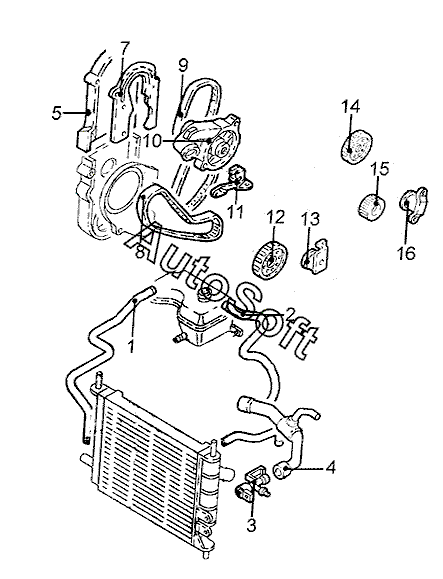 7
9
5
10
14
15
11
12
13
16
8
AutoSoft
2
1
4
3