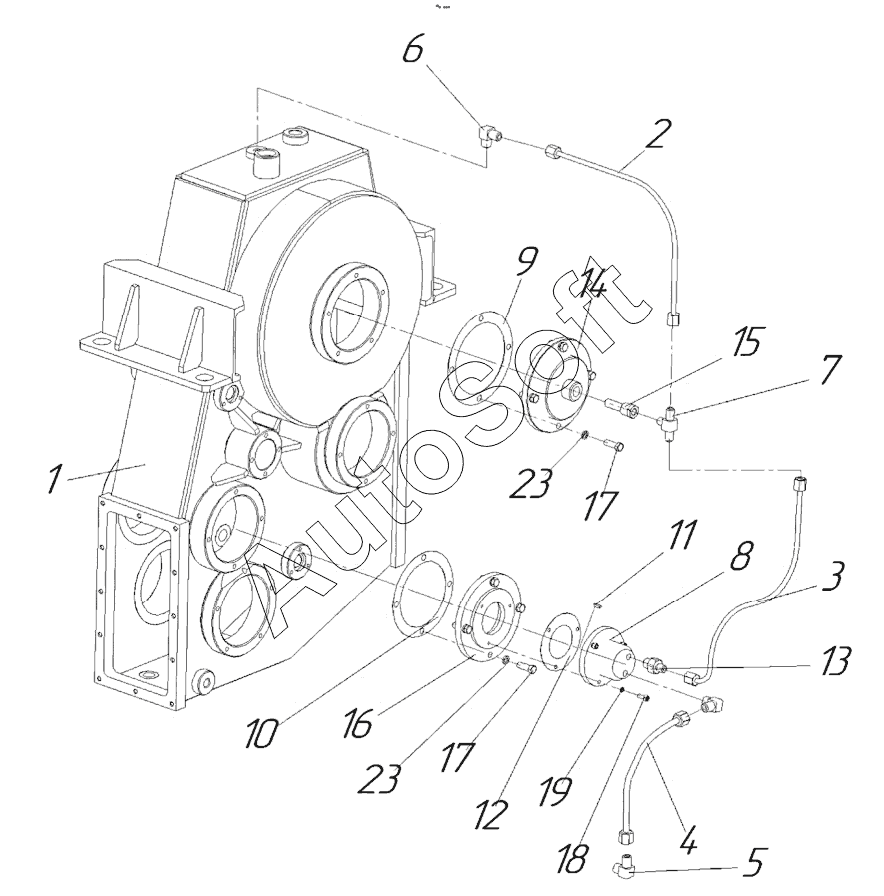 6
2
9
14
15
7
1
23
17
11
8
3
13
10
16
23
17
12
19
18
4
5
AutoSoft