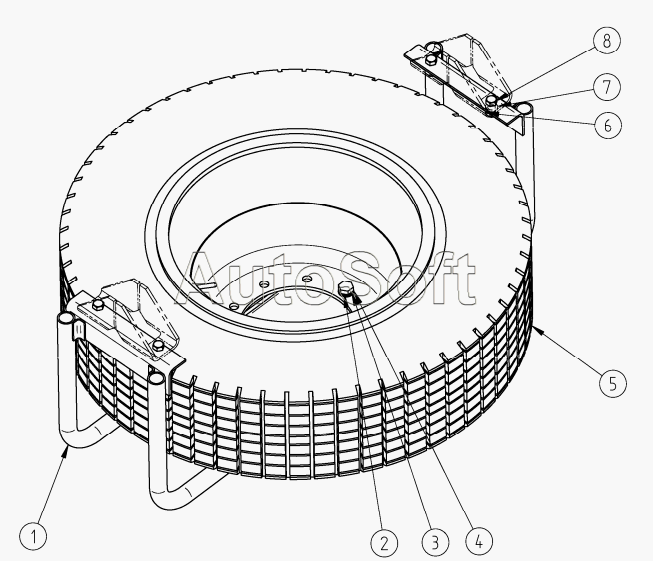 8
7
6
AutoSoft
5
1
2
3
4