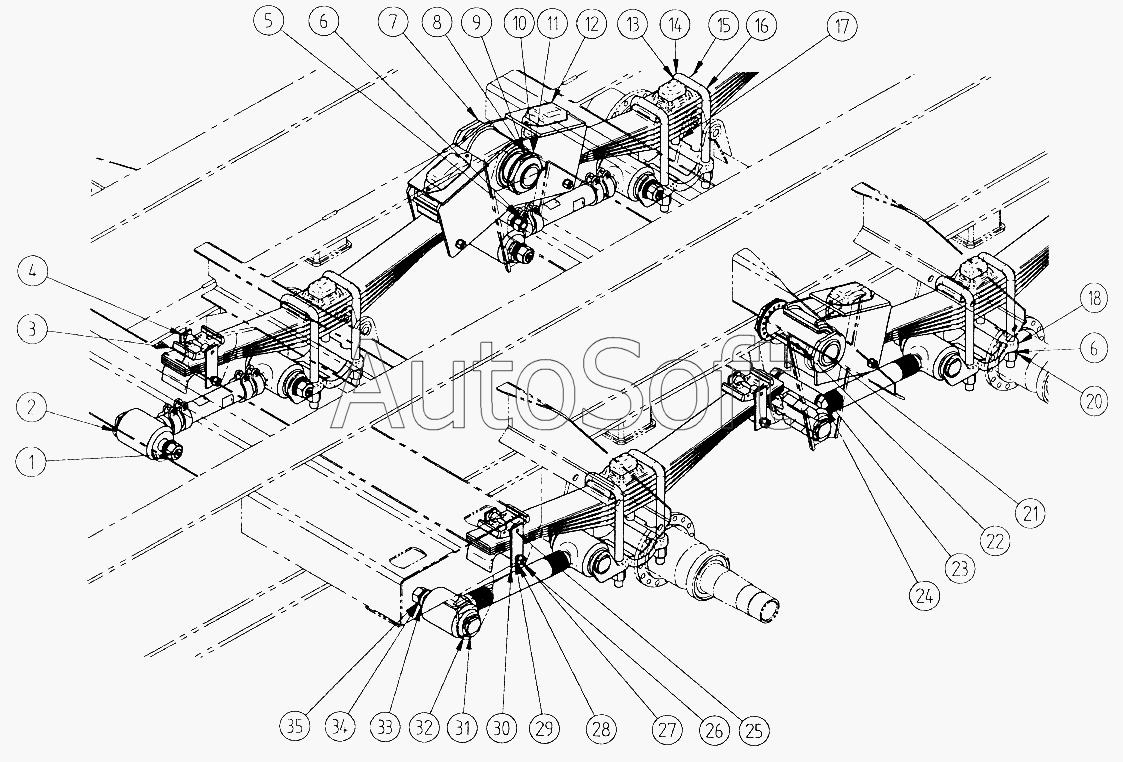 5 6 7 8 9 10 11 12 13 14 15 16 17
4
3
2
1
18
6
20
21
22
23
24
35 34 33 32 31 30 29 28 27 26 25
AutoSoft