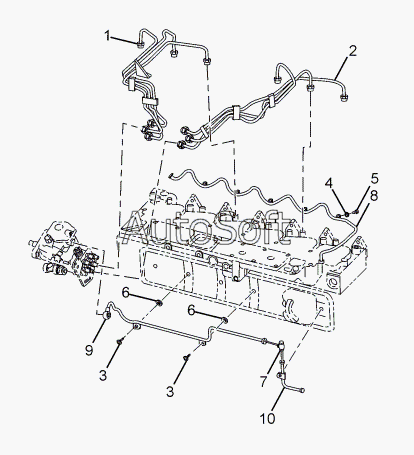 1
2
4
5
8
AutoSoft
6
6
9
3
3
7
10