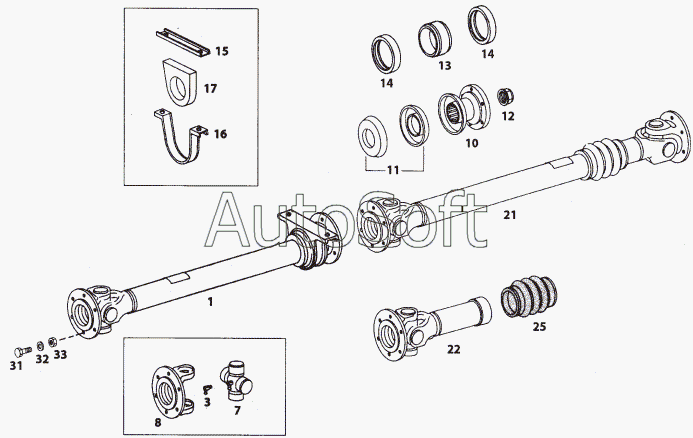 15
17
16
14
13
14
12
10
11
AutoSoft
21
1
25
22
31
32
33
3
7
8