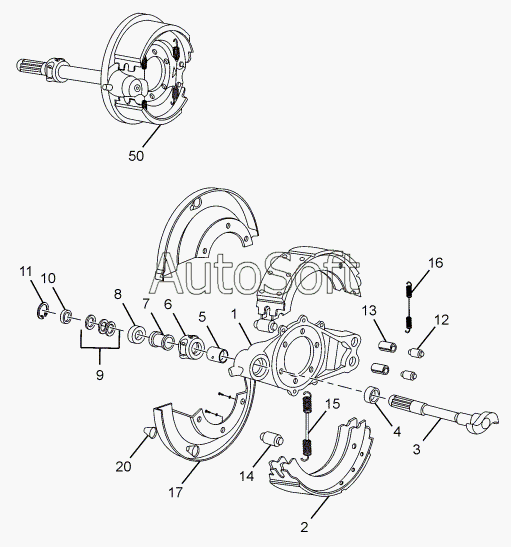 50

AutoSoft

11
10
8
7
6
5
1
16
13
12
9
15
4
3
20
14
17
2