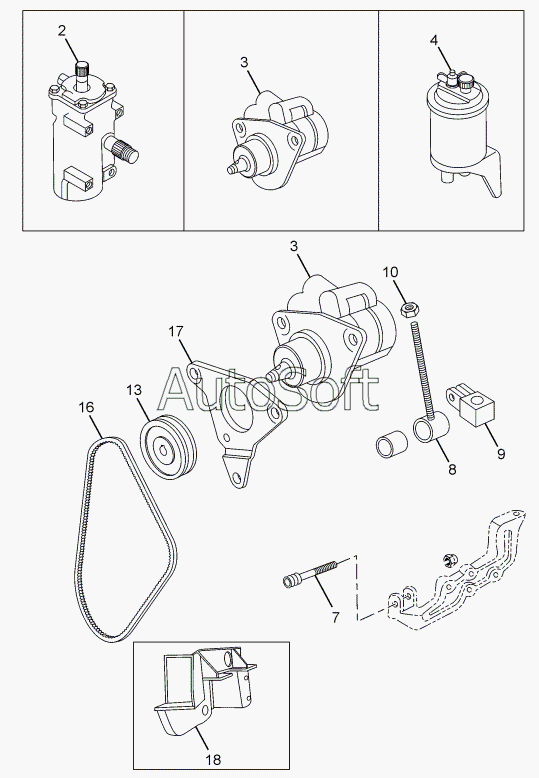 2
3
4
3
10
17
AutoSoft
13
16
9
8
7
18