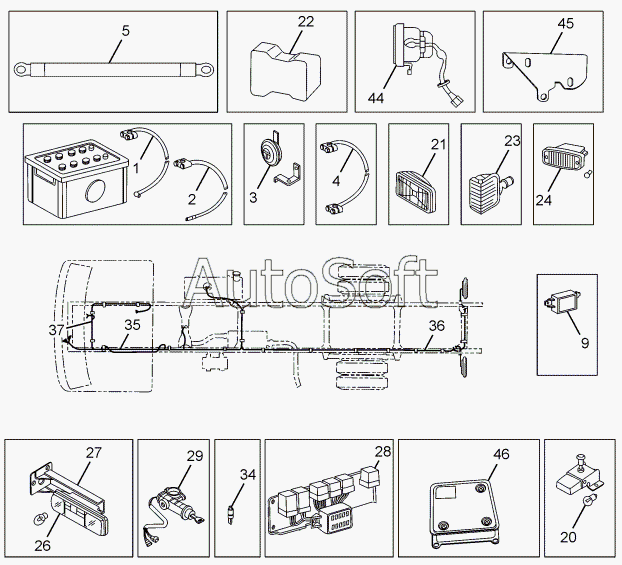 5
22
44
45
1
2
3
4
21
23
24
AutoSoft
37
35
36
9
27
26
29
34
28
46
20