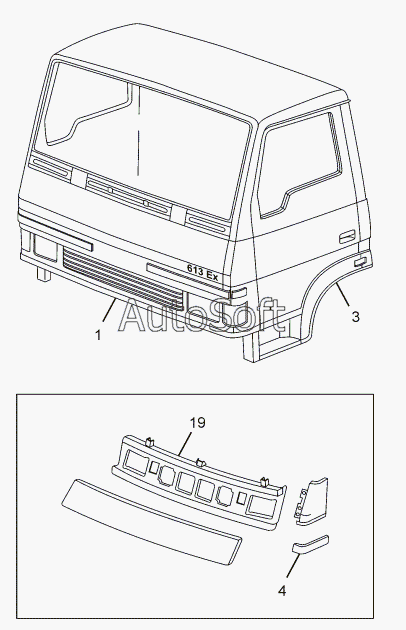 613 Ex

AutoSoft

1

3

19

4