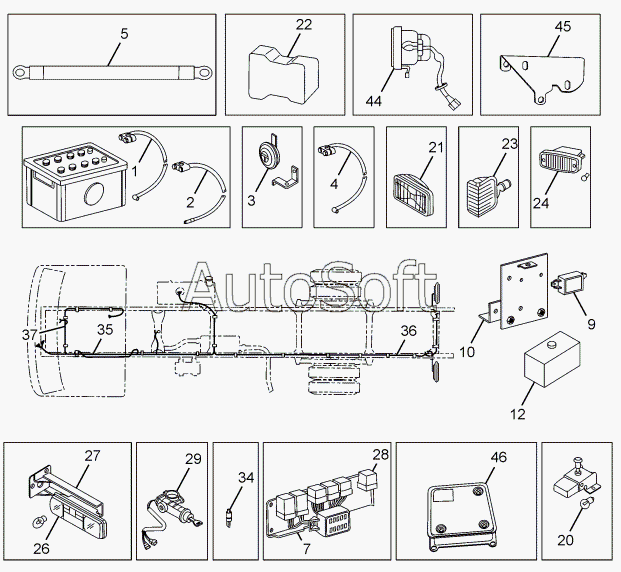 5

22

44

45

1

2

3

4

21

23

24

AutoSoft

37

35

36

10

9

12

27

26

29

34

28

7

46

20