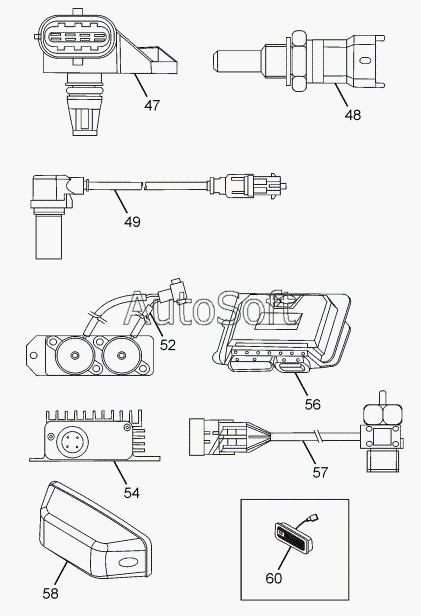 47
48
49
AutoSoft
52
56
54
57
58
60