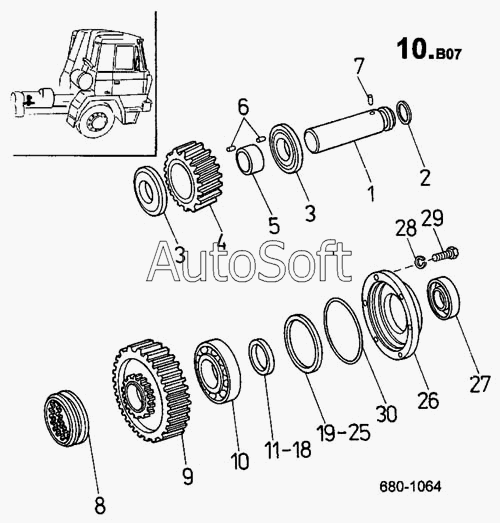 10.B07

7

6

2

1

3

5

4

3

28 29

AutoSoft

27

26

30

19-25

11-18

10

9

8

680-1064