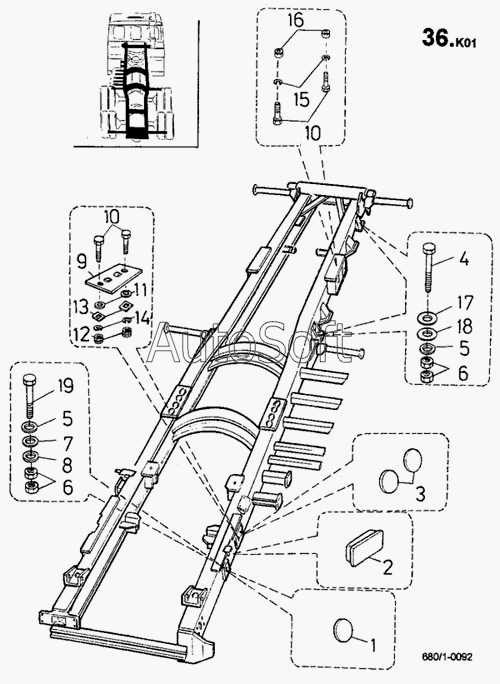 36.K01

16
15
10

10
9
11
13
14
12

4
17
18
5
6

AutoSoft

19
5
7
8
6

3

2

1

680/1-0092