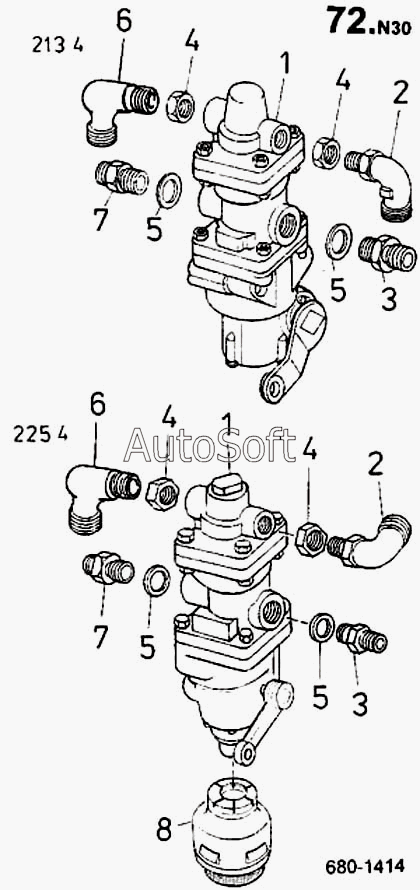 72.N30

213 4

6
4
1
4
2
7
5
5
3

225 4

6
4
1
AutoSoft
4
2
7
5
5
3
8

680-1414