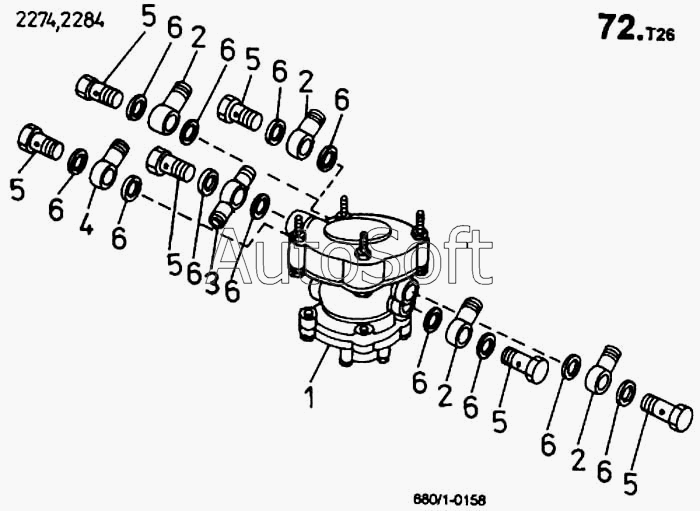 2274,2284

72.T26

5 6 2 6 5 6 2 6

5 6 4 6 5 6 3 6

AutoSoft

1

6 2 6 5 6 2 6 5

680/1-0158