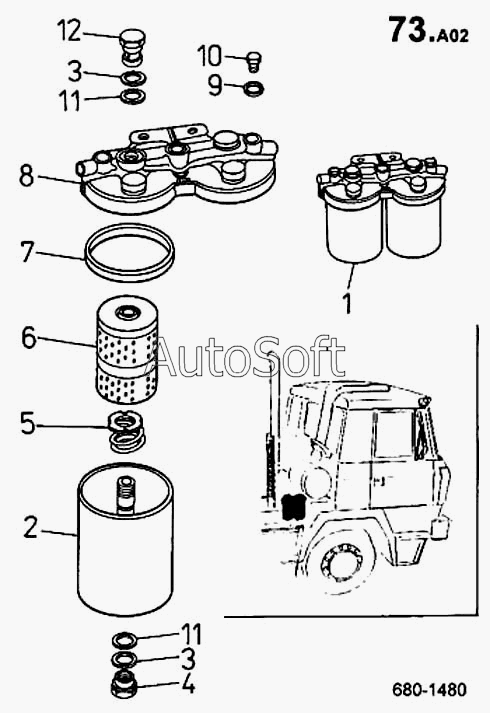 73.A02

12
3
11
10
9
8
7
1
6
AutoSoft
5
2
11
3
4

680-1480