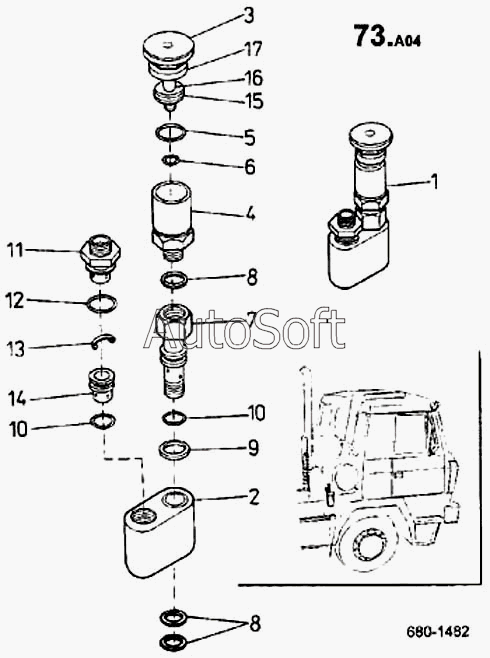 73.A04

3
17
16
15
5
6
4
1
11
8
12
7
AutoSoft
13
14
10
10
9
2
8

680-1482