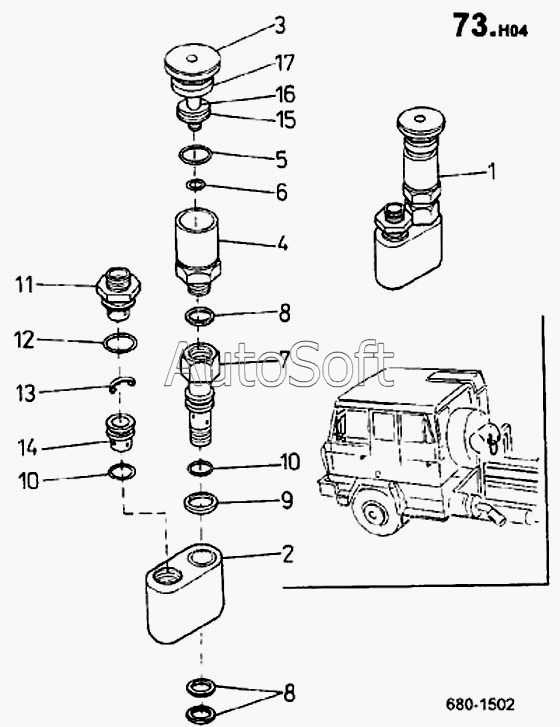 73.H04

3
17
16
15
5
6
4
1
11
8
12
7
AutoSoft
13
14
10
10
9
2
8

680-1502