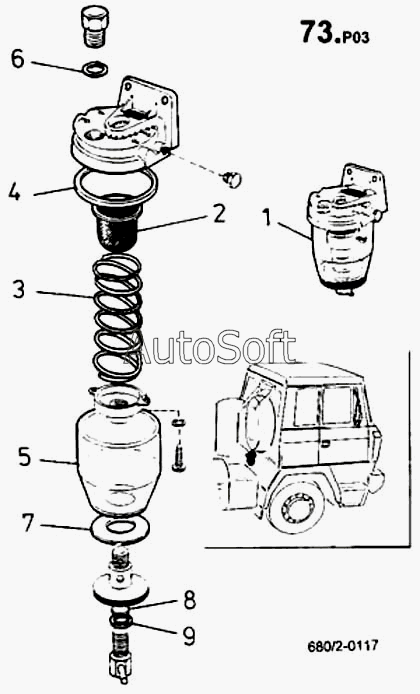 73.P03

6

4

2

1

3

AutoSoft

5

7

8

9

680/2-0117