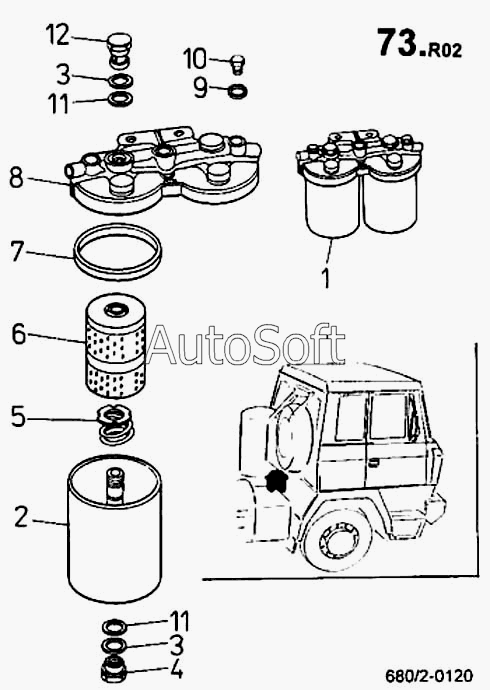 73.R02

12
3
11
10
9
8
7
1
6
AutoSoft
5
2
11
3
4

680/2-0120