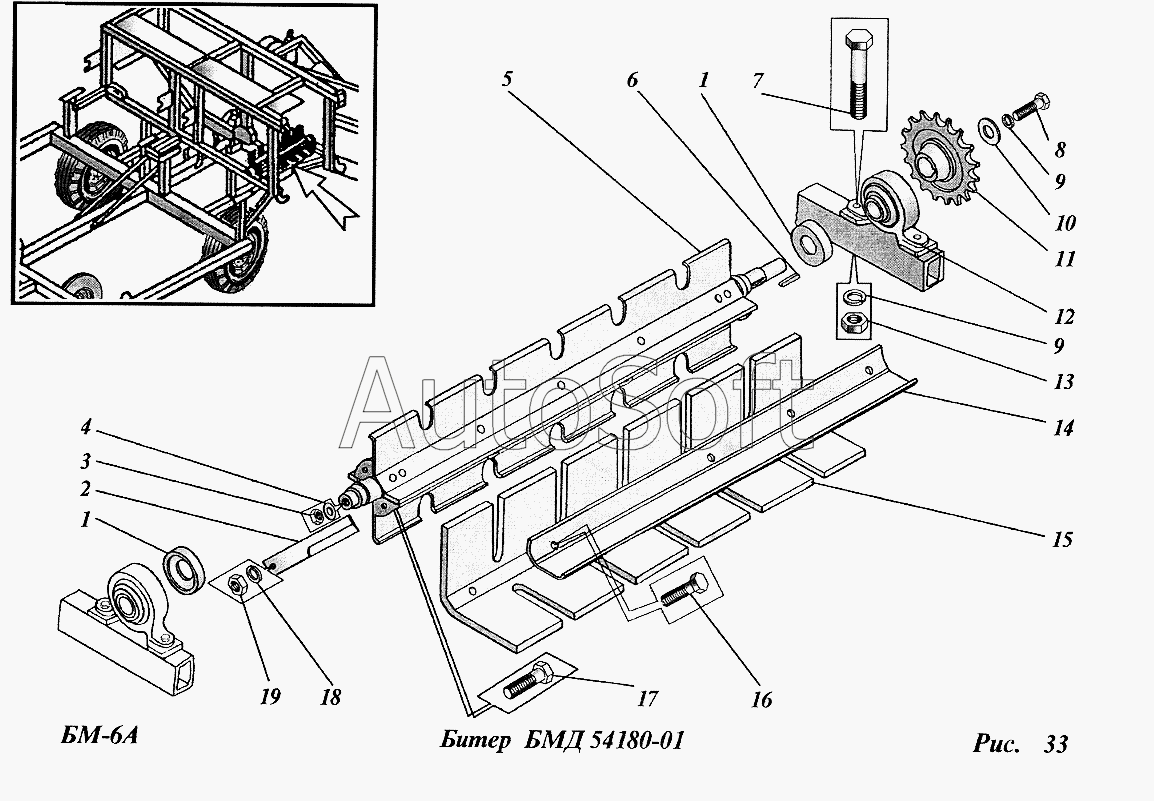 5
6
1
7
8
9
10
11
12
9
13
14
15
4
3
2
1
19
18
17
16
AutoSoft
БМ-6А
Битер БМД 54180-01
Рис. 33