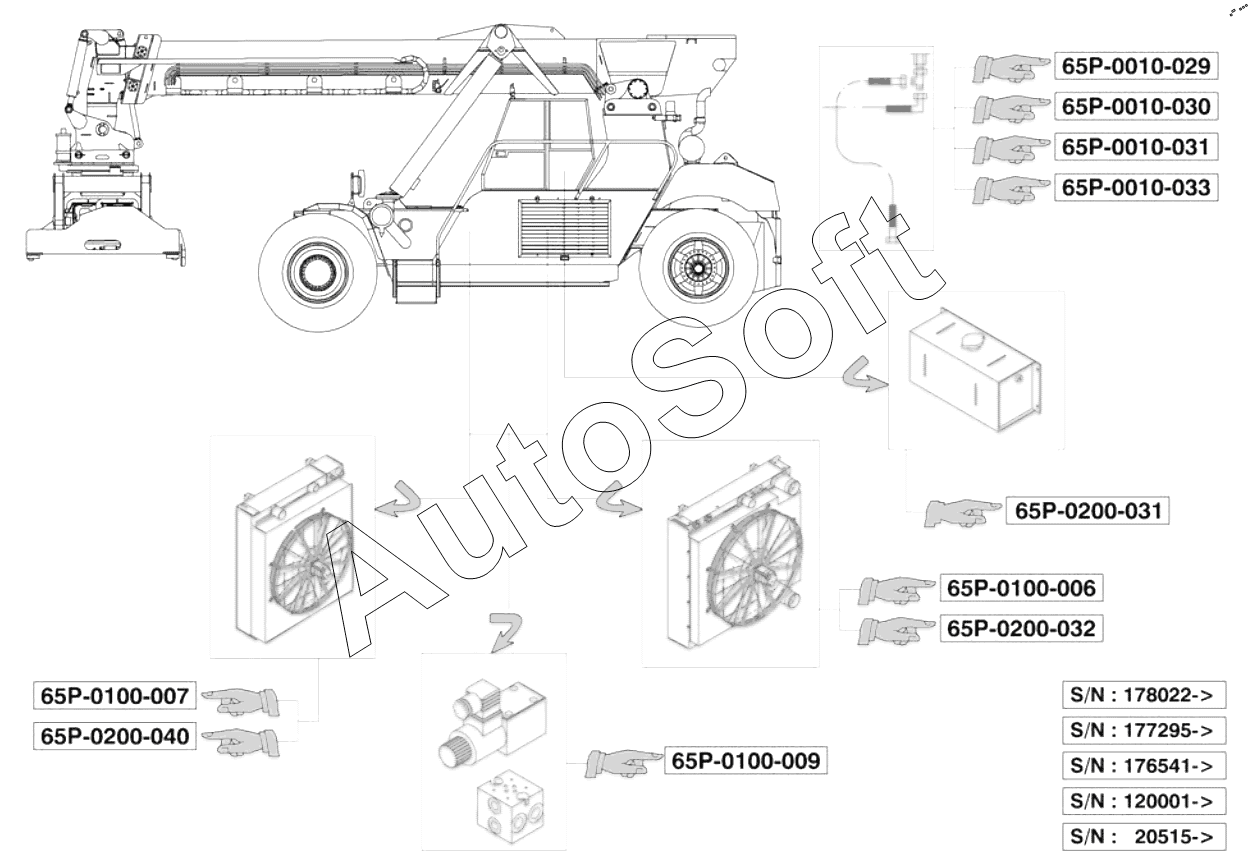 65P-0010-029
65P-0010-030
65P-0010-031
65P-0010-033

AutoSoft

65P-0200-031

65P-0100-006
65P-0200-032

65P-0100-007
65P-0200-040

65P-0100-009

S/N : 178022->
S/N : 177295->
S/N : 176541->
S/N : 120001->
S/N : 20515->