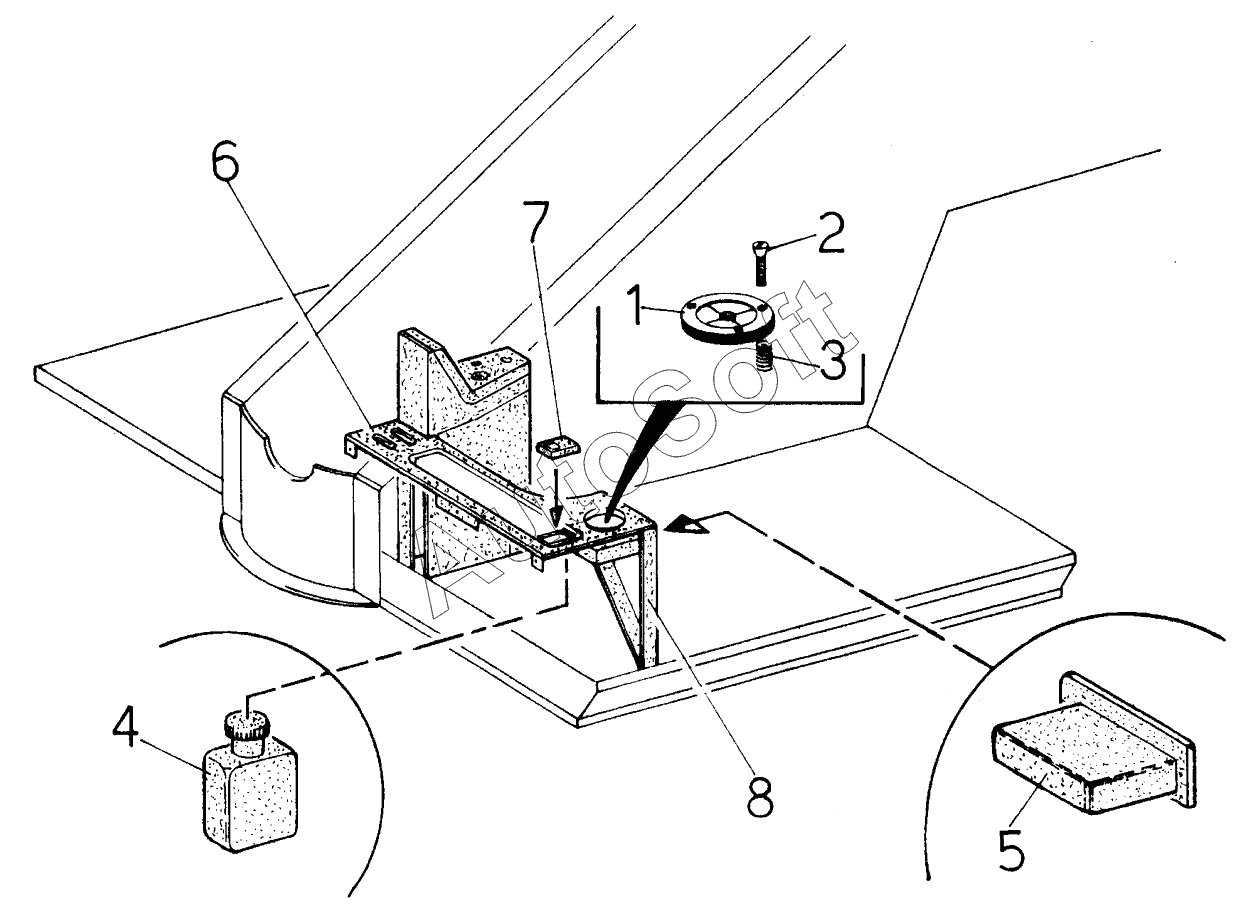 6
7
2
1
3
AutoSoft
4
8
5