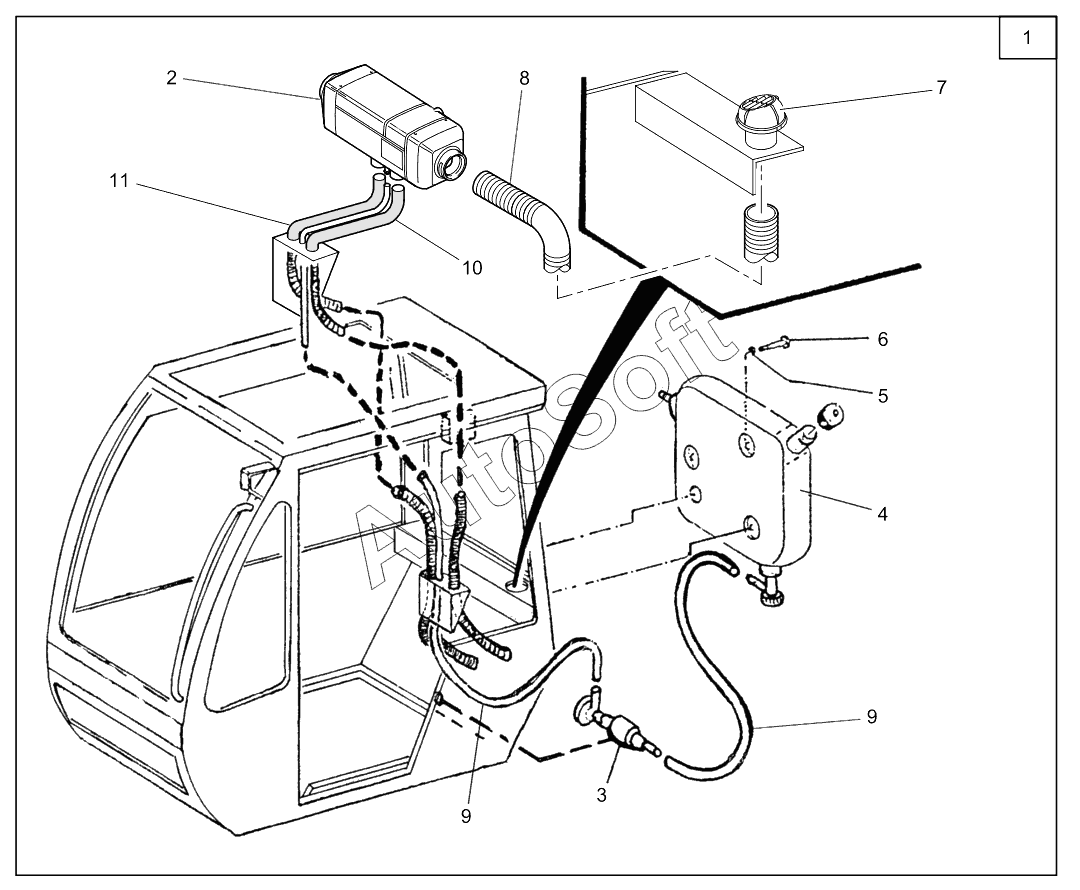 1
2
8
7
11
10
6
5
4
9
3
9
AutoSoft