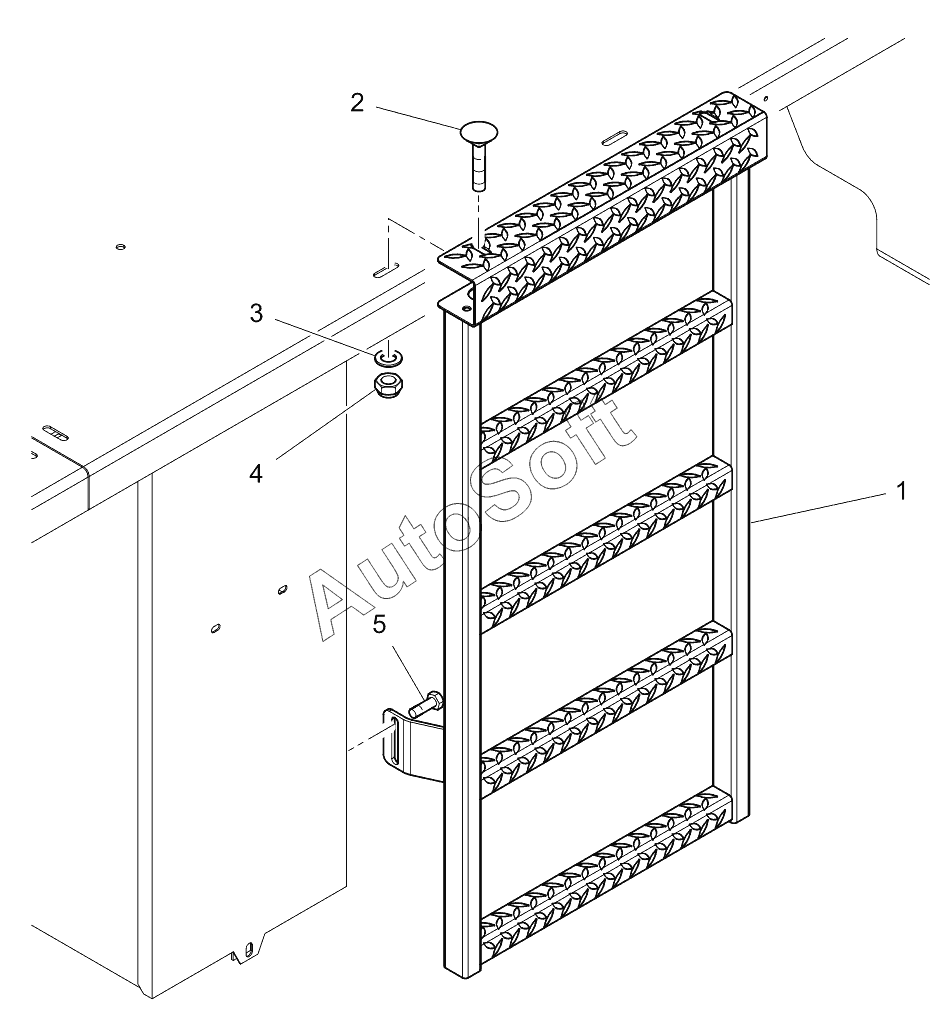 2
3
4
AutoSoft
1
5