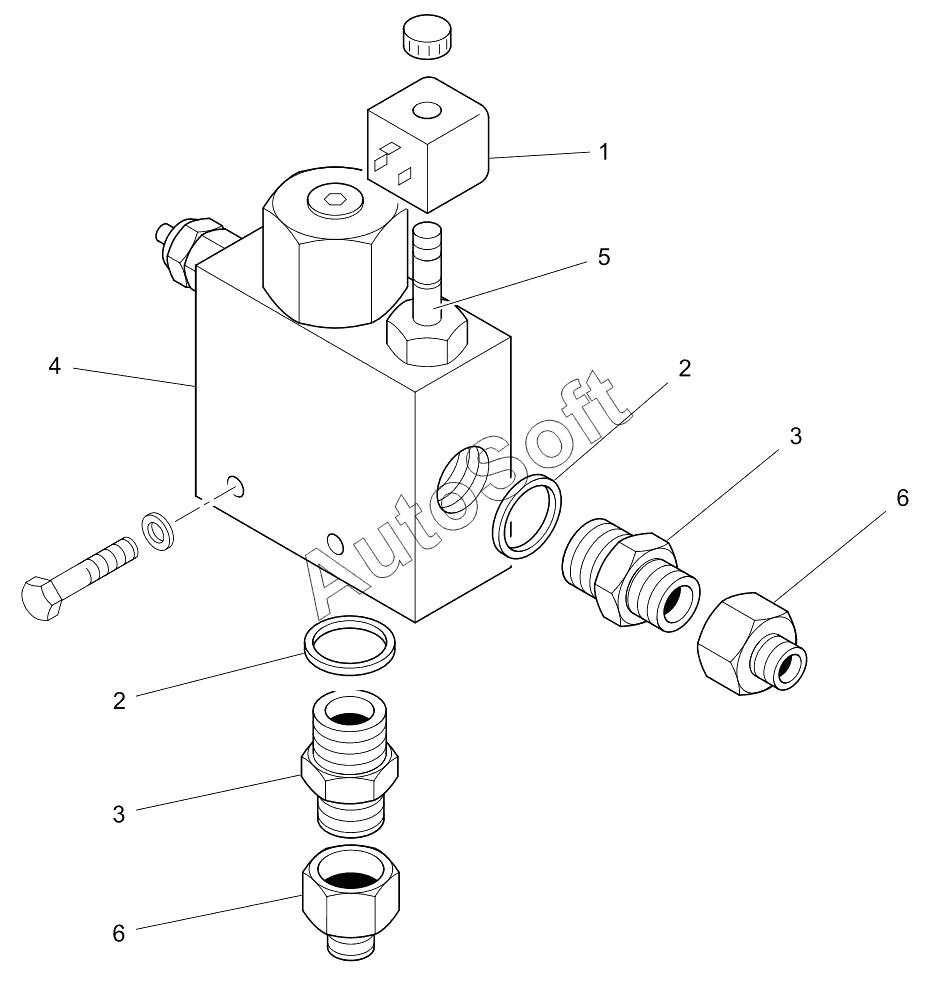 1
5
4
2
3
6
AutoSoft
2
3
6