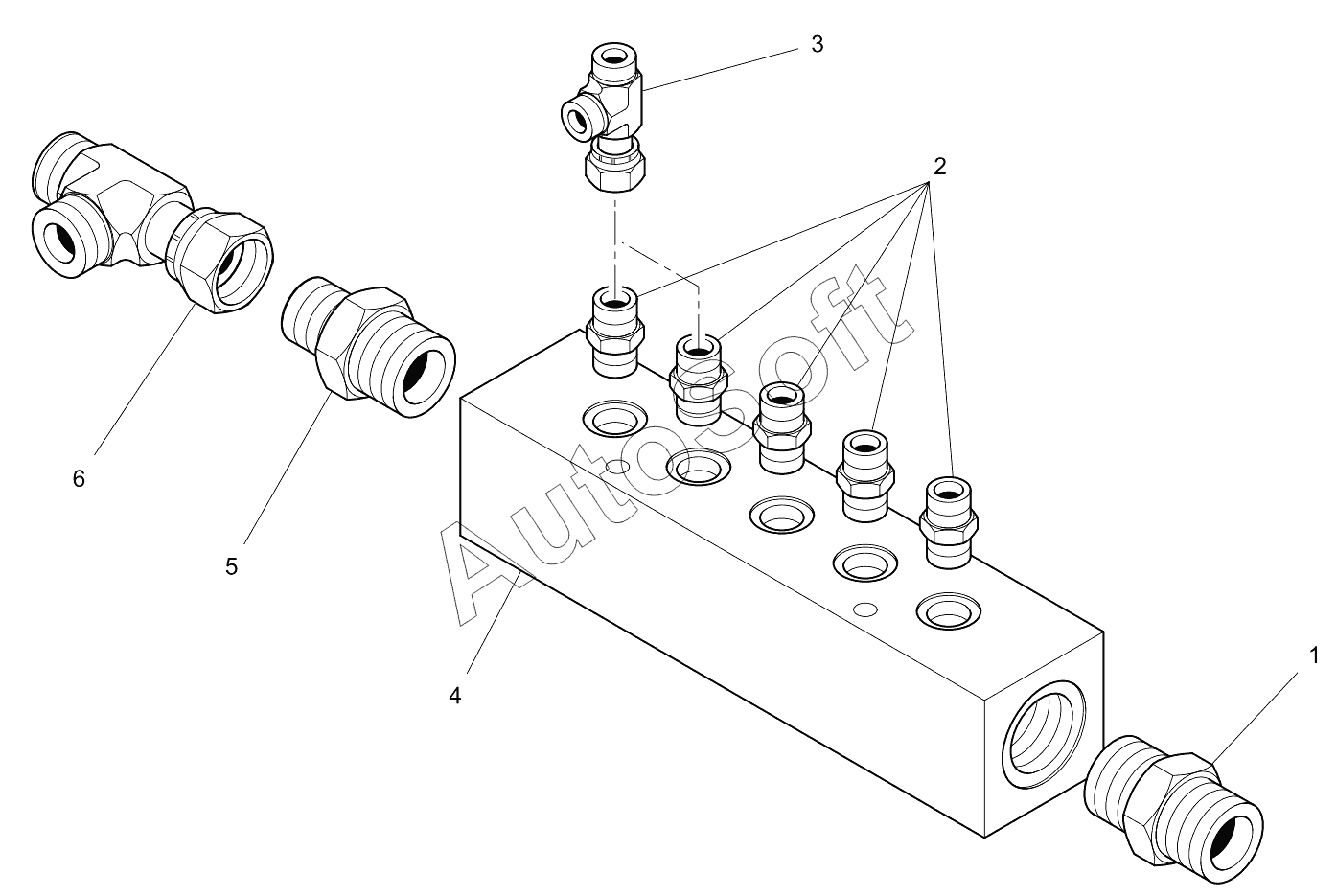 3
2
6
5
4
1
AutoSoft