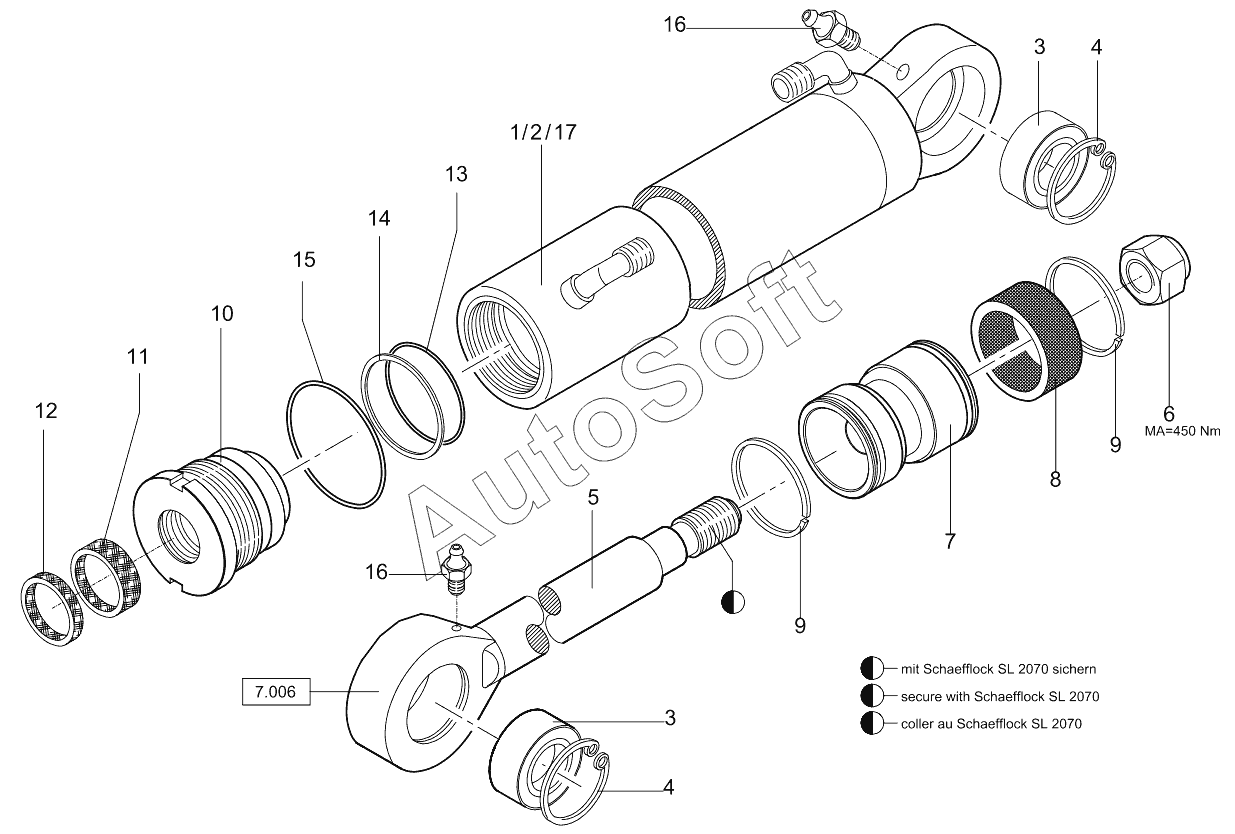 16
3
4
1/2/17
13
14
15
10
11
12
AutoSoft
6
MA=450 Nm
9
8
7
5
9
16
7.006
3
4
mit Schaefflock SL 2070 sichern
secure with Schaefflock SL 2070
coller au Schaefflock SL 2070