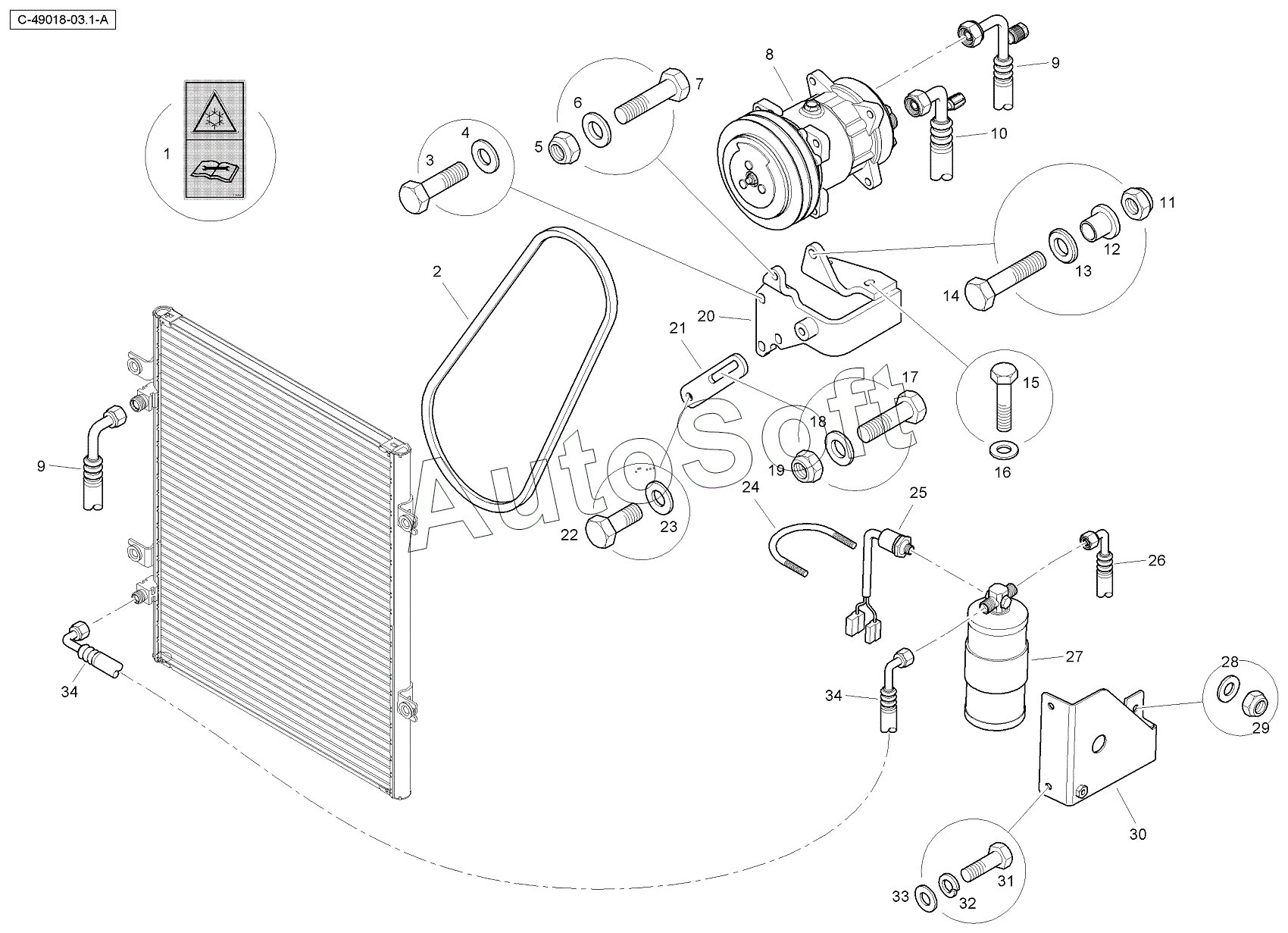 C-49018-03.1-A

1
2
3
4
5
6
7
8
9
10
11
12
13
14
15
16
17
18
19
20
21
22
23
24
25
26
27
28
29
30
31
32
33
34
9
34

AutoSoft