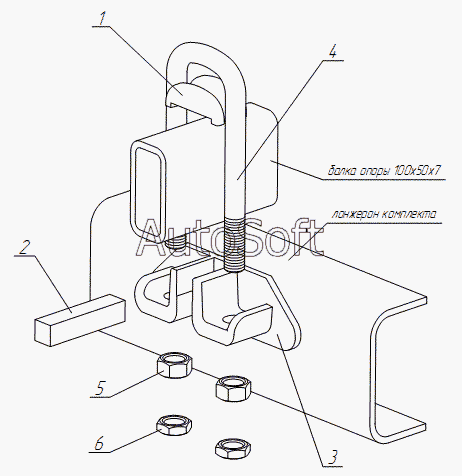 1
4
балка опоры 100х50х7
лонжерон комплекта
AutoSoft
2
5
6
3