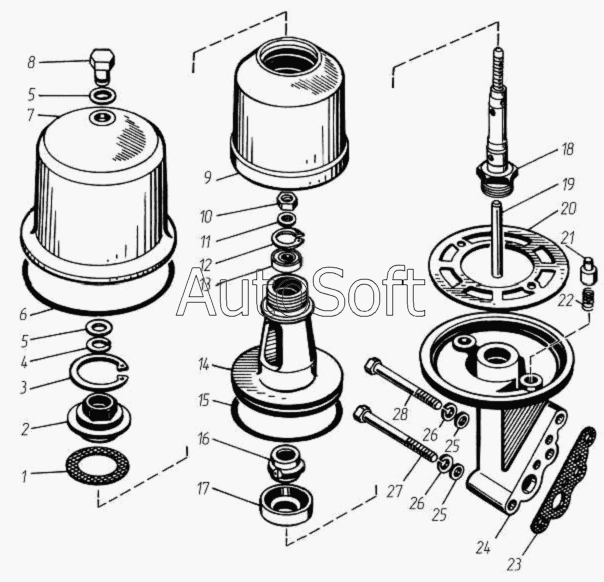 8
5
7
6
5
4
3
2
1
9
10
11
12
13
AutoSoft
14
15
16
17
18
19
20
21
22
28
26
25
27
26
25
24
23