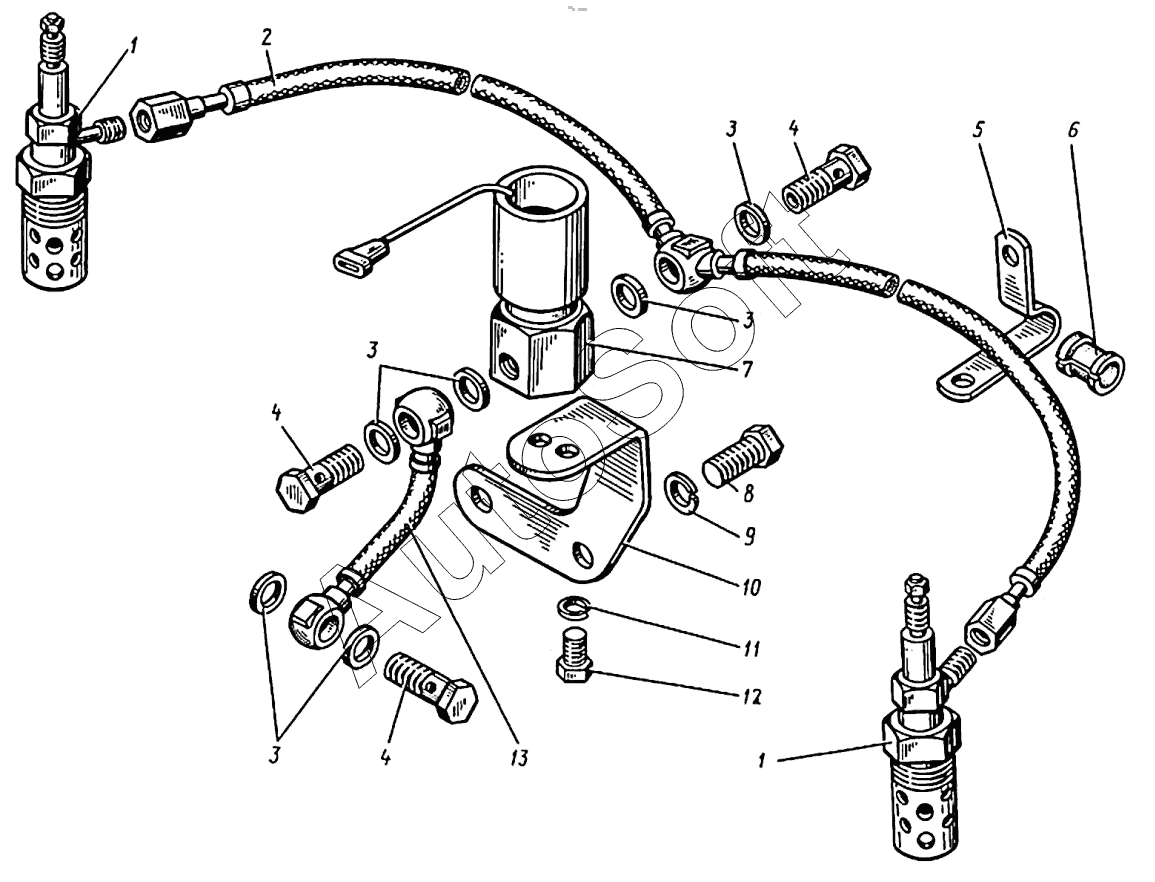 1
2
3
4
5
6
3
7
3
4
8
9
10
11
12
3
4
13
1
AutoSoft