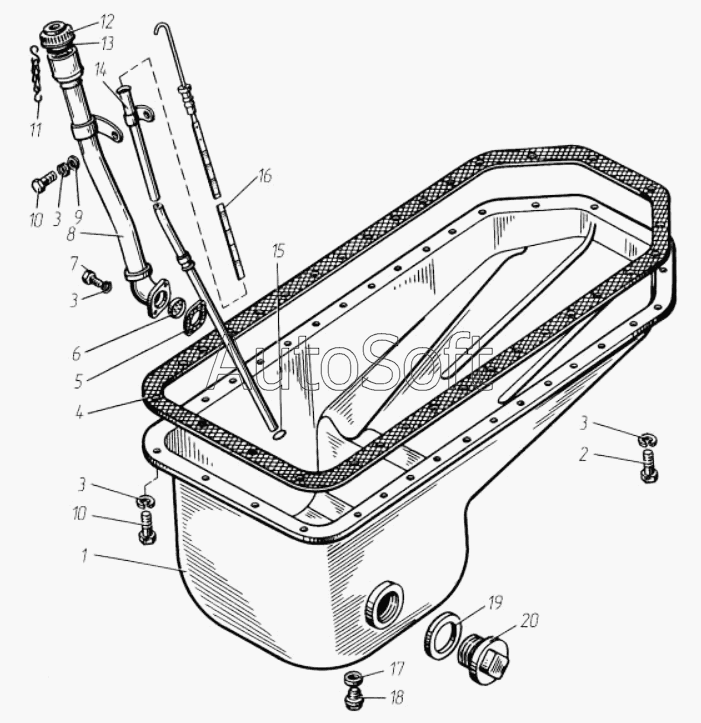 12
13
14
11
16
10
3
9
8
15
7
3
6
5
4
AutoSoft
3
2
3
10
1
19
20
17
18