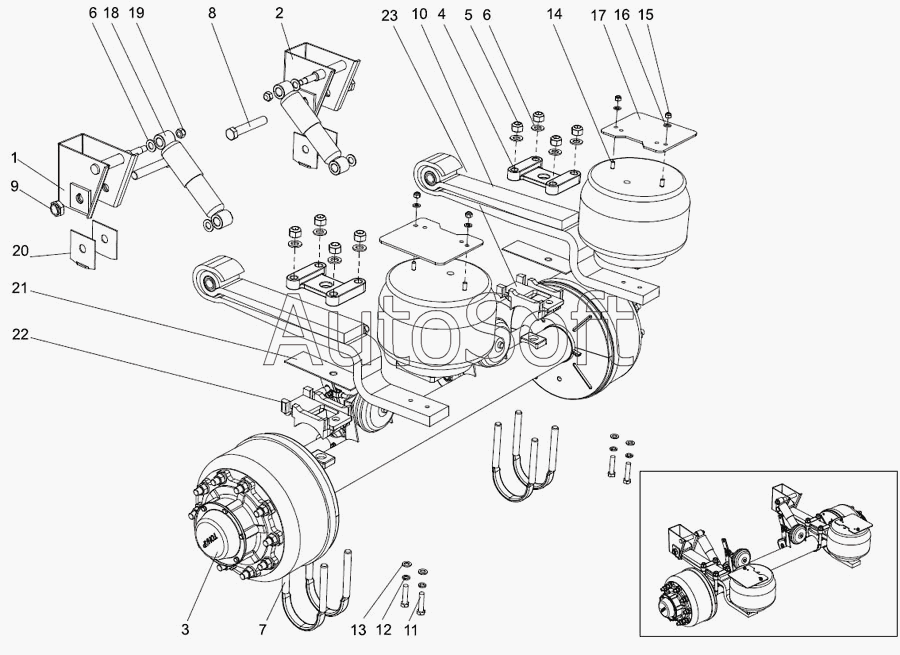 6 18 19 8 2 23 10 4 5 6 14 17 16 15
1
9
20
21
22
AutoSoft
3 7 13 12 11