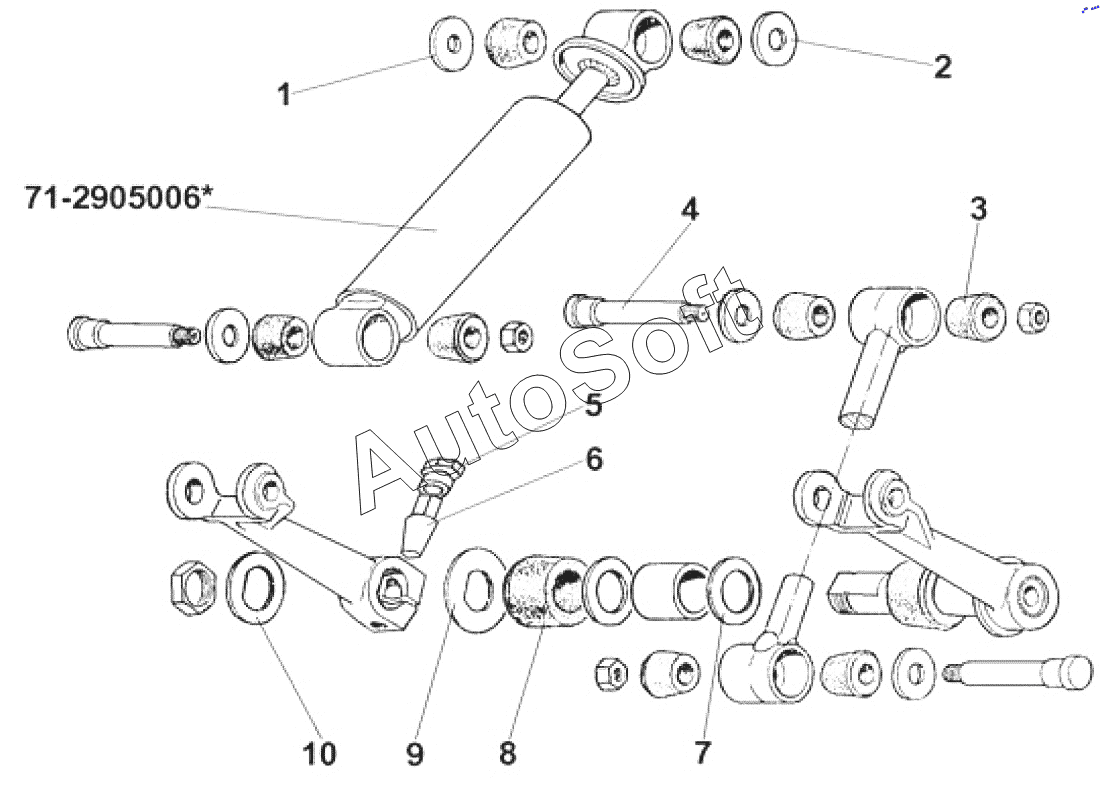 1

2

71-2905006*

4

3

AutoSoft

5

6

10

9

8

7