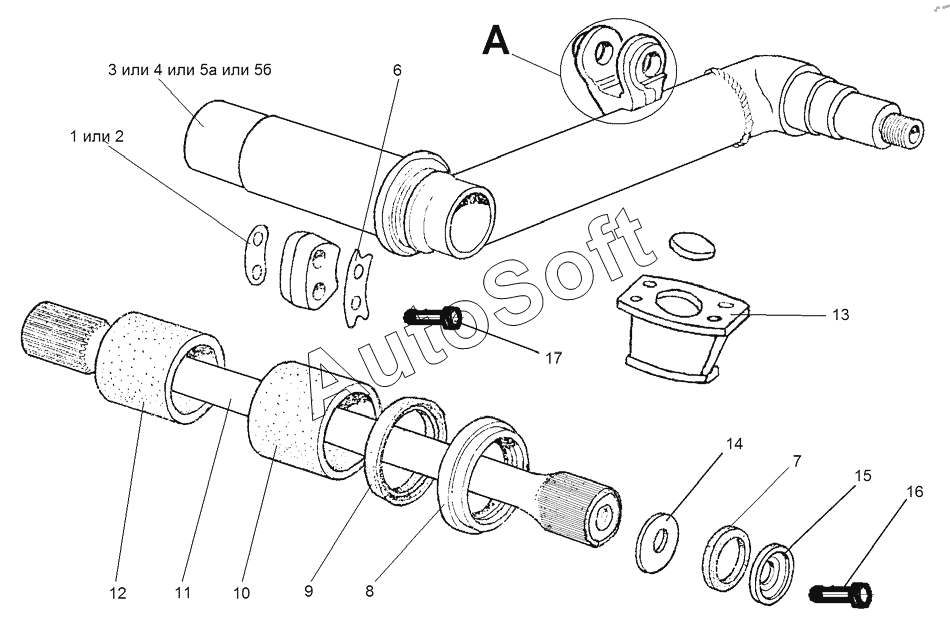 A

3 или 4 или 5а или 5б

6

1 или 2

AutoSoft

13

17

14

7

15

16

12

11

10

9

8