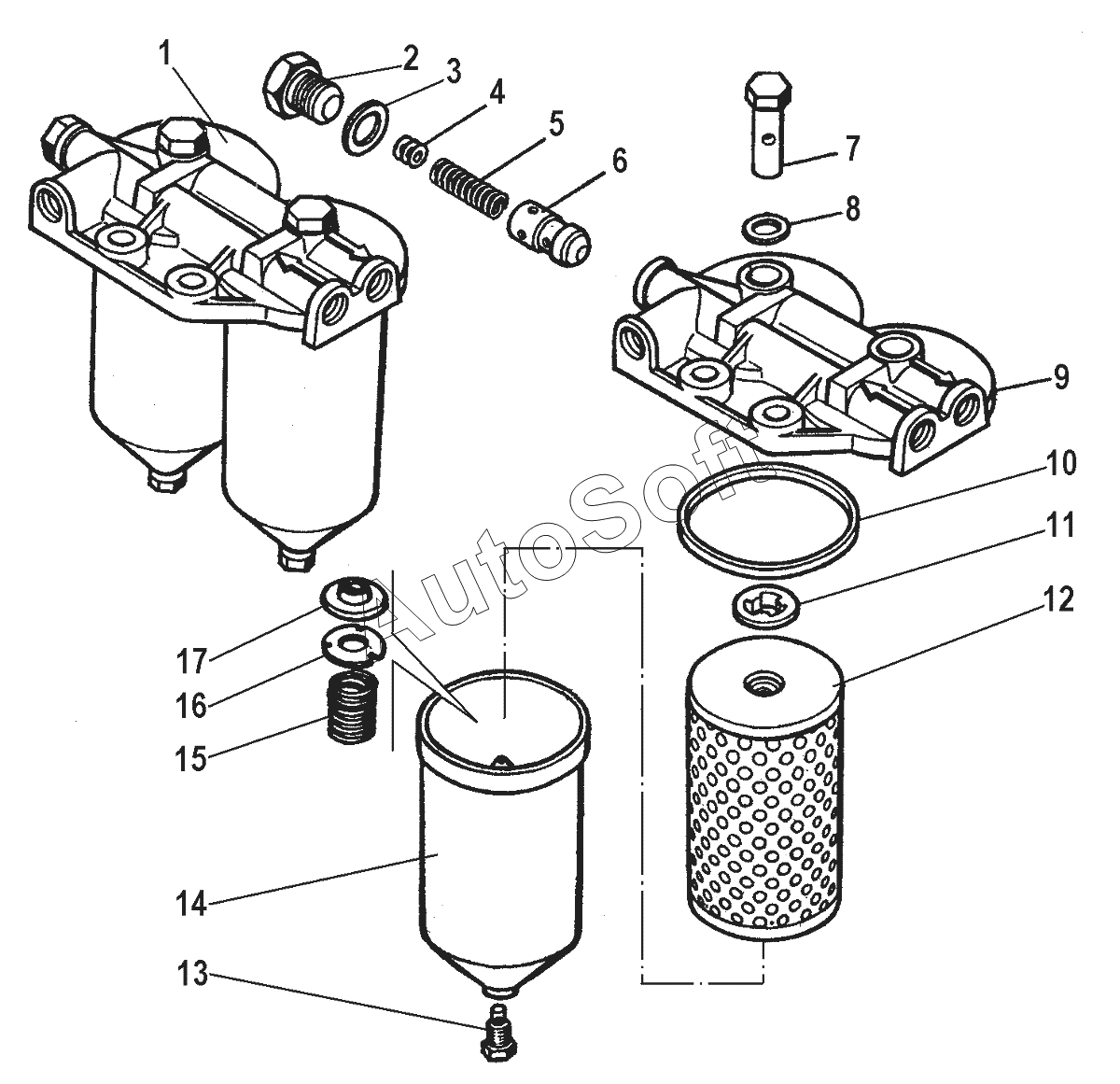 1
2
3
4
5
6
7
8
9
10
11
12
17
16
15
14
13
AutoSoft